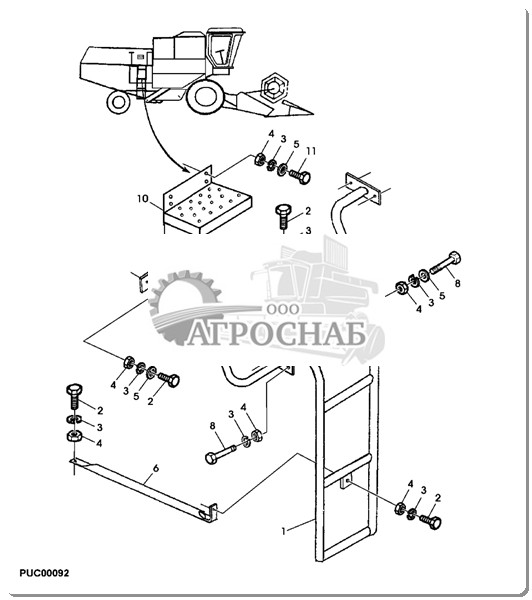 4 3 5 11

10

2

3

8

4 3 5

ООО
АГРОСНАБ

4 3 5 2

2

3

4

8 3 4

6

4 3 2

1

PUC00092